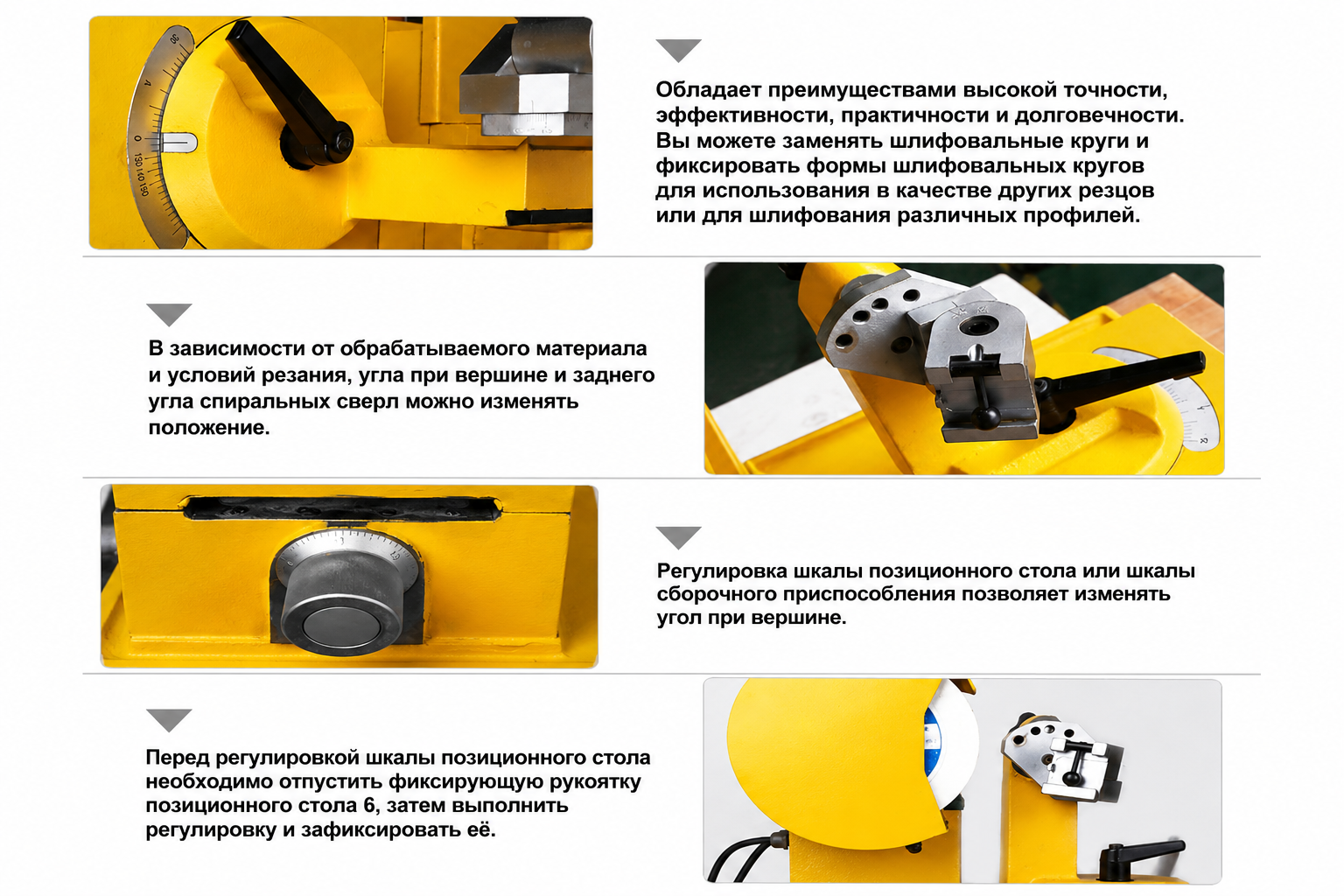 Обладает преимуществами высокой точности, эффективности, практичности и долговечности. Вы можете заменять шлифовальные круги и фиксировать формы шлифовальных кругов для использования в качестве других резцов или для шлифования различных профилей.

В зависимости от обрабатываемого материала и условий резания, угла при вершине и заднего угла спиральных сверл можно изменять положение.

Регулировка шкалы позиционного стола или шкалы сборочного приспособления позволяет изменять угол при вершине.

Перед регулировкой шкалы позиционного стола необходимо отпустить фиксирующую рукоятку позиционного стола 6, затем выполнить регулировку и зафиксировать её.